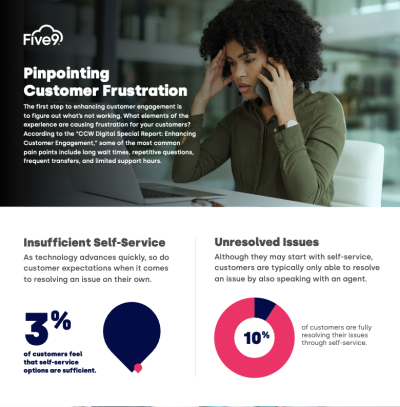 Five9

Pinpointing Customer Frustration

The first step to enhancing customer engagement is to figure out what's not working. What elements of the experience are causing frustration for your customers? According to the "CCW Digital Special Report: Enhancing Customer Engagement," some of the most common pain points include long wait times, repetitive questions, frequent transfers, and limited support hours.

Insufficient Self-Service

As technology advances quickly, so do customer expectations when it comes to resolving an issue on their own.

3%

of customers feel that self-service options are sufficient.

Unresolved Issues

Although they may start with self-service, customers are typically only able to resolve an issue by also speaking with an agent.

10%

of customers are fully resolving their issues through self-service.